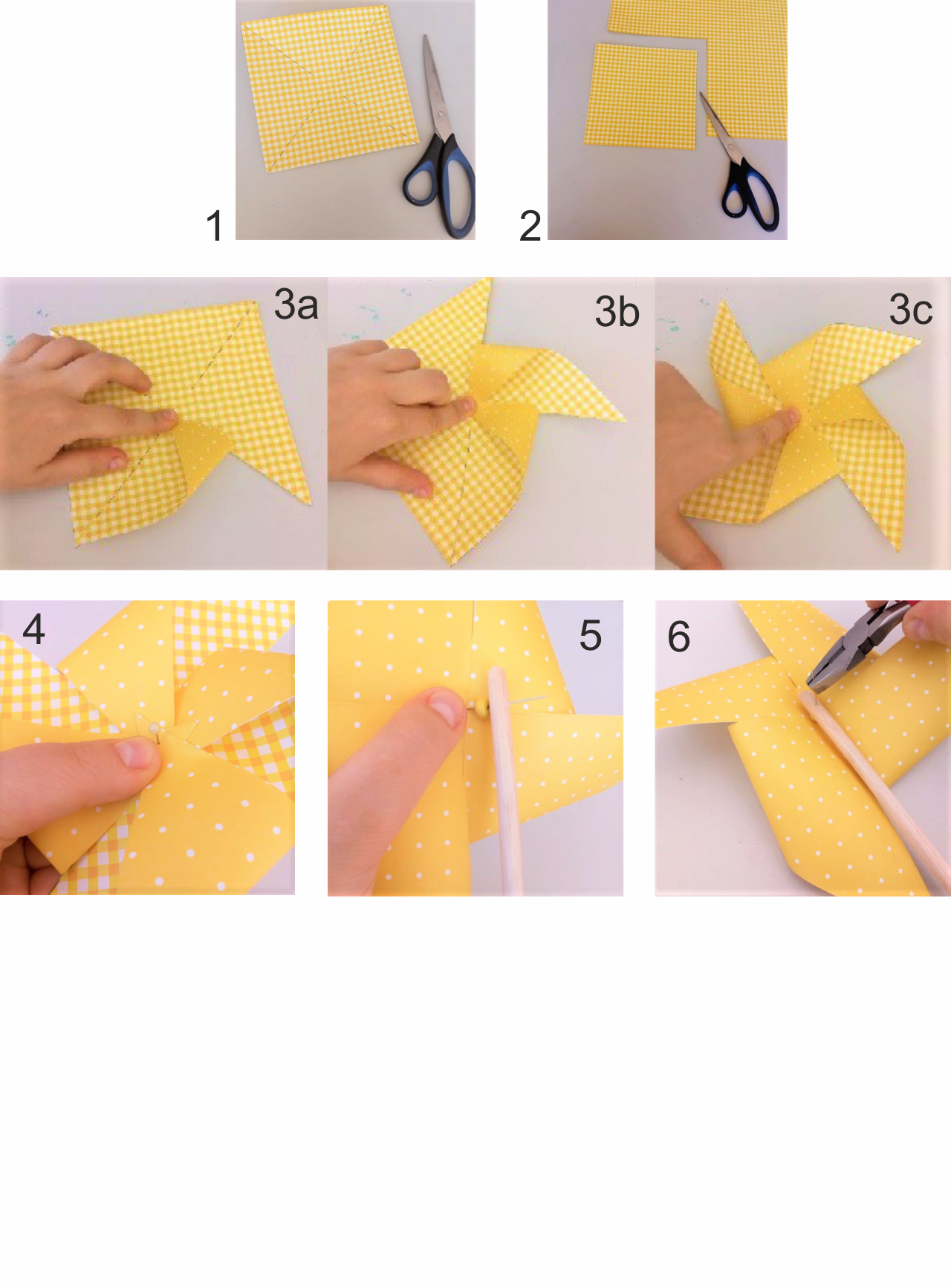 1

2

3a

3b

3c

4

5

6