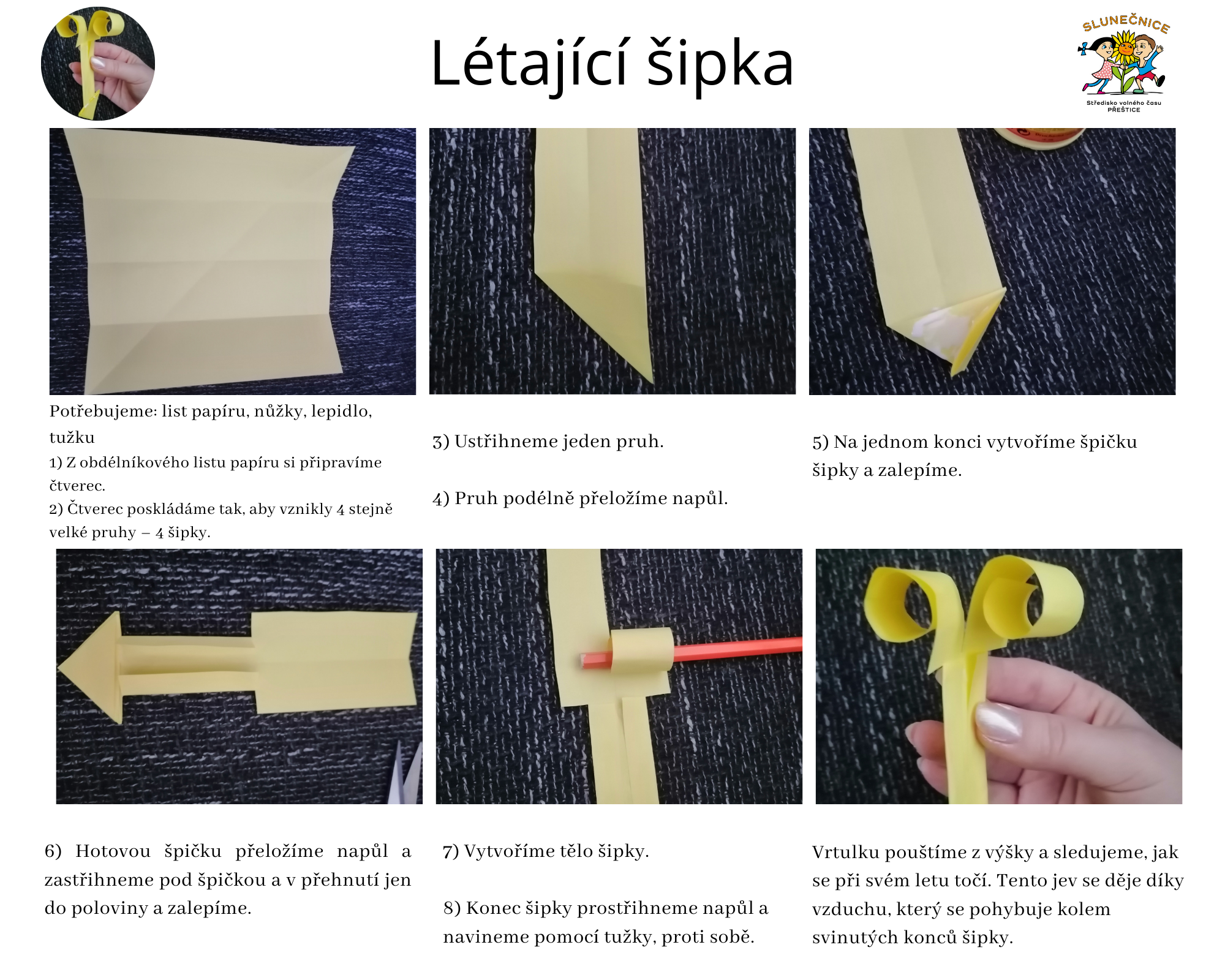 Létající šipka

SLUNEČNICE
Středisko volného času PŘEŠTICE

Potřebujeme: list papíru, nůžky, lepidlo, tužku
1) Z obdélníkového listu papíru si připravíme čtverec.
2) Čtverec poskládáme tak, aby vznikly 4 stejně velké pruhy – 4 šipky.

3) Ustřihneme jeden pruh.

4) Pruh podélně přeložíme napůl.

5) Na jednom konci vytvoříme špičku šipky a zalepíme.

6) Hotovou špičku přeložíme napůl a zastřihneme pod špičkou a v přehnutí jen do poloviny a zalepíme.

7) Vytvoříme tělo šipky.

8) Konec šipky prostřihneme napůl a navineme pomocí tužky, proti sobě.

Vrtulku pouštíme z výšky a sledujeme, jak se při svém letu točí. Tento jev se děje díky vzduchu, který se pohybuje kolem svinutých konců šipky.