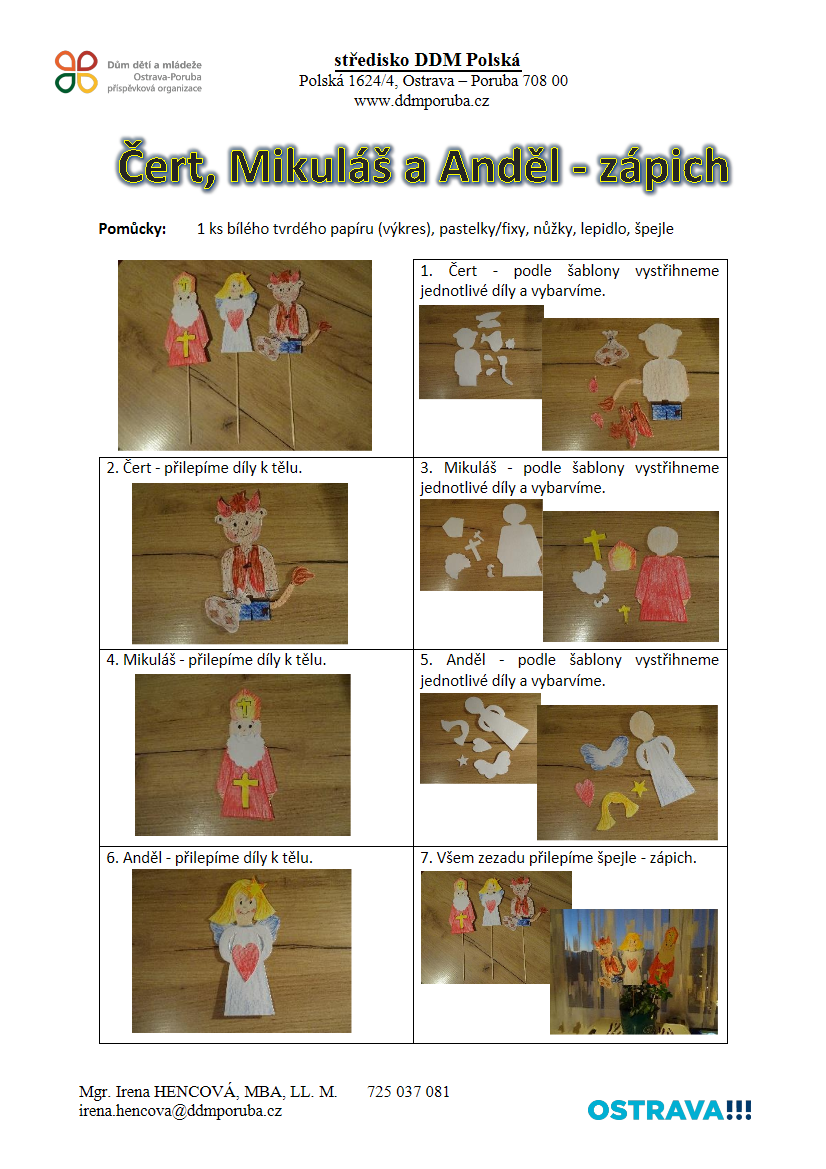 Dům dětí a mládeže
Ostrava-Poruba
příspěvková organizace

středisko DDM Polská
Polská 1624/4, Ostrava – Poruba 708 00
www.ddmporuba.cz

Čert, Mikuláš a Anděl - zápich

Pomůcky: 1 ks bílého tvrdého papíru (výkres), pastelky/fixy, nůžky, lepidlo, špejle

| | 1. Čert - podle šablony vystřihneme jednotlivé díly a vybarvíme. |
|---|---|
| 2. Čert - přilepíme díly k tělu. | 3. Mikuláš - podle šablony vystřihneme jednotlivé díly a vybarvíme. |
| 4. Mikuláš - přilepíme díly k tělu. | 5. Anděl - podle šablony vystřihneme jednotlivé díly a vybarvíme. |
| 6. Anděl - přilepíme díly k tělu. | 7. Všem zezadu přilepíme špejle - zápich. |

Mgr. Irena HENCOVÁ, MBA, LL. M. 725 037 081
irena.hencova@ddmporuba.cz

OSTRAVA!!!