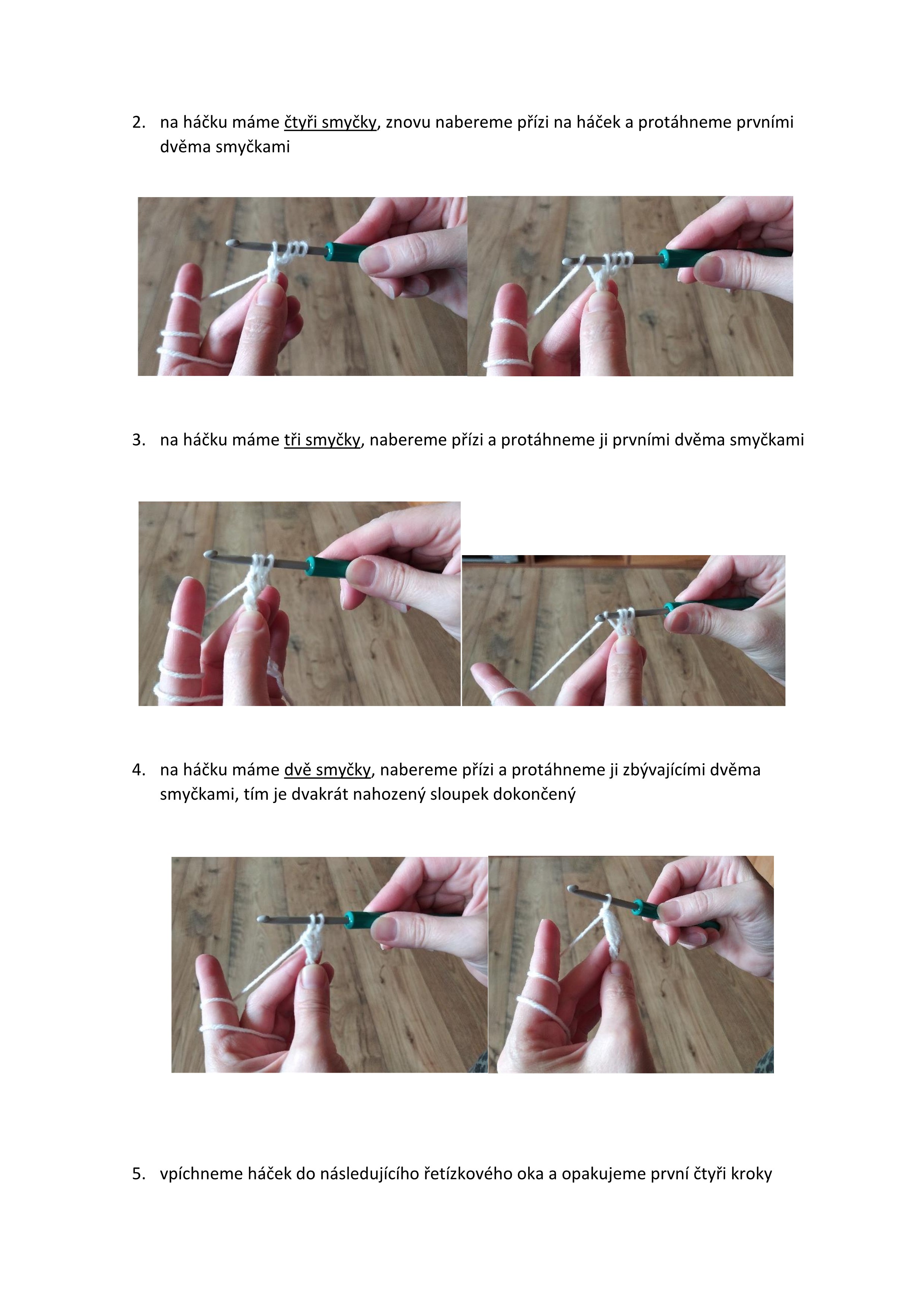 2. na háčku máme čtyři smyčky, znovu nabereme přízi na háček a protáhneme prvními dvěma smyčkami

3. na háčku máme tři smyčky, nabereme přízi a protáhneme ji prvními dvěma smyčkami

4. na háčku máme dvě smyčky, nabereme přízi a protáhneme ji zbývajícími dvěma smyčkami, tím je dvakrát nahozený sloupek dokončený

5. vpíchneme háček do následujícího řetízkového oka a opakujeme první čtyři kroky