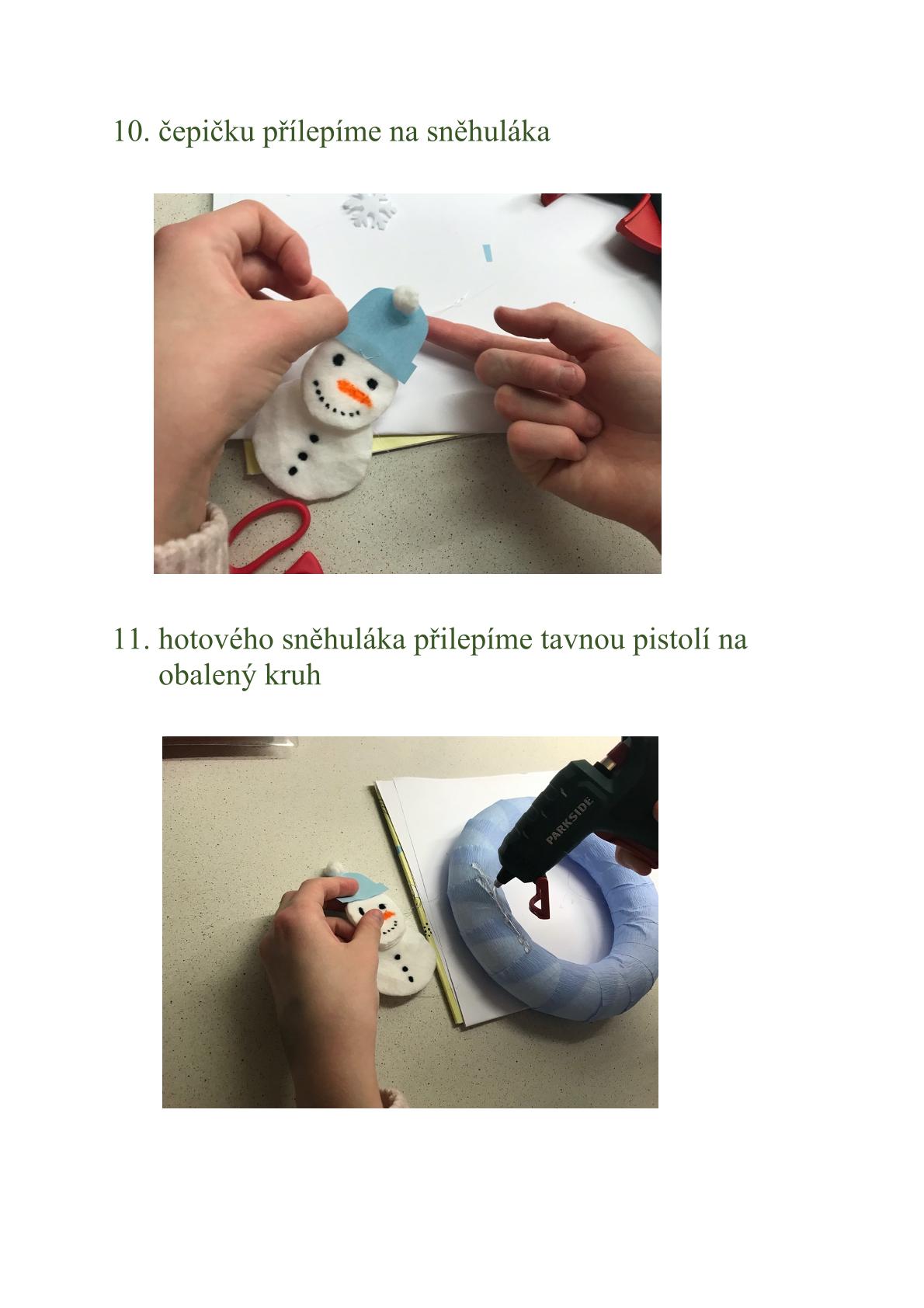 10. čepičku přílepíme na sněhuláka

11. hotového sněhuláka přilepíme tavnou pistolí na obalený kruh

PARKSIDE