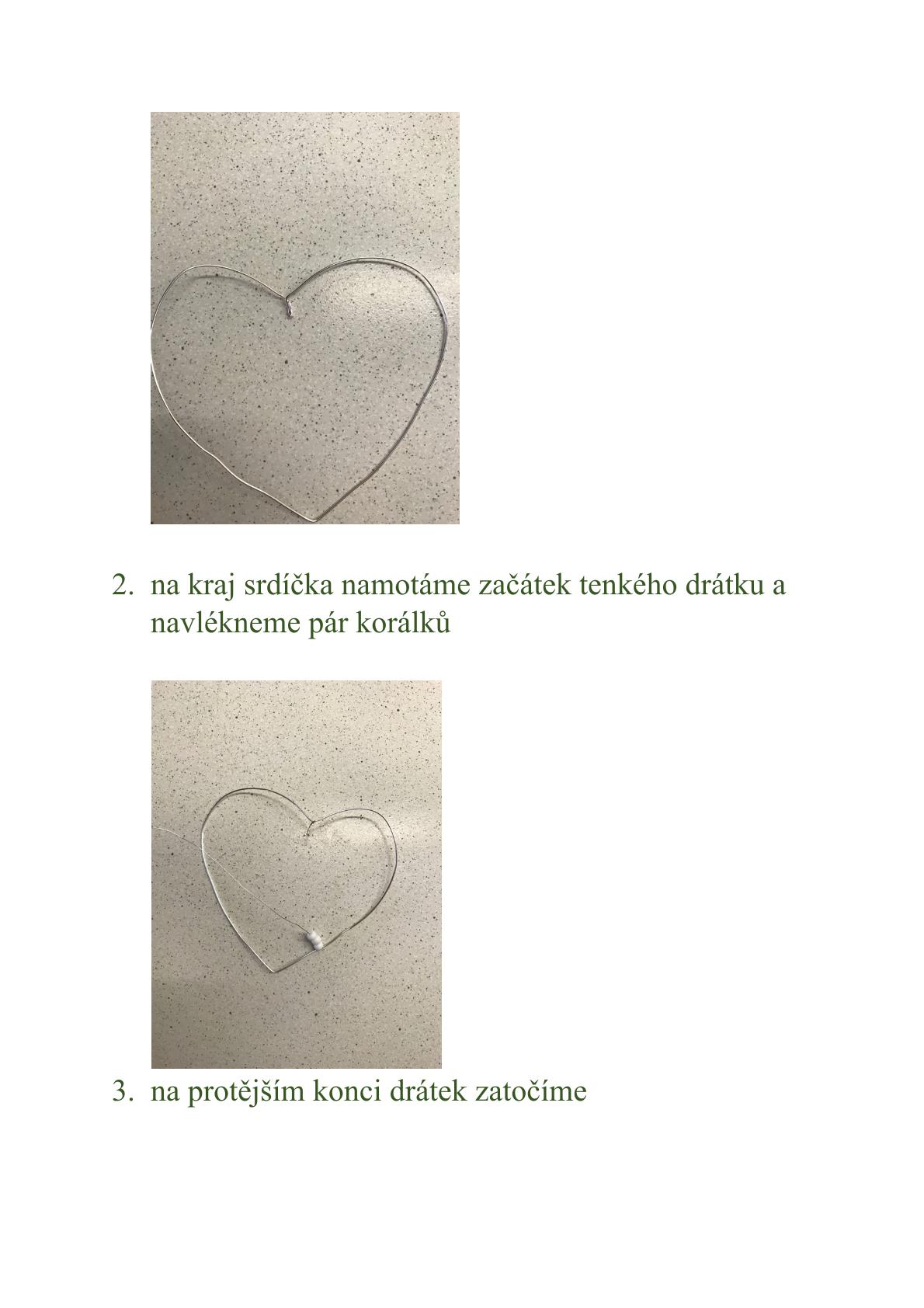 2. na kraj srdíčka namotáme začátek tenkého drátku a navlékneme pár korálků

3. na protějším konci drátek zatočíme