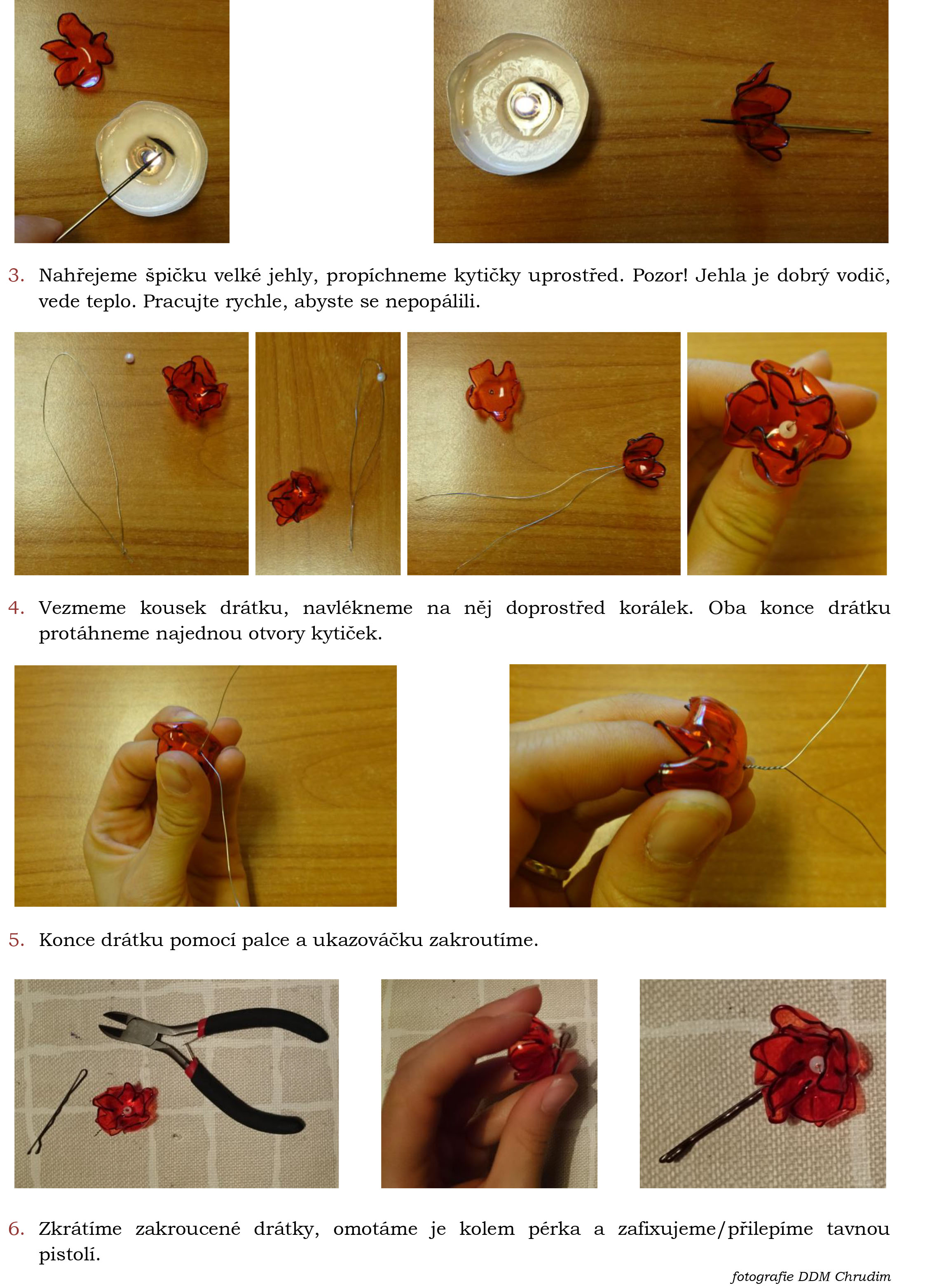 3. Nahřejeme špičku velké jehly, propíchneme kytičky uprostřed. Pozor! Jehla je dobrý vodič, vede teplo. Pracujte rychle, abyste se nepopálili.

4. Vezmeme kousek drátku, navlékneme na něj doprostřed korálek. Oba konce drátku protáhneme najednou otvory kytiček.

5. Konce drátku pomocí palce a ukazováčku zakroutíme.

6. Zkrátíme zakroucené drátky, omotáme je kolem pérka a zafixujeme/přilepíme tavnou pistolí.

fotografie DDM Chrudim