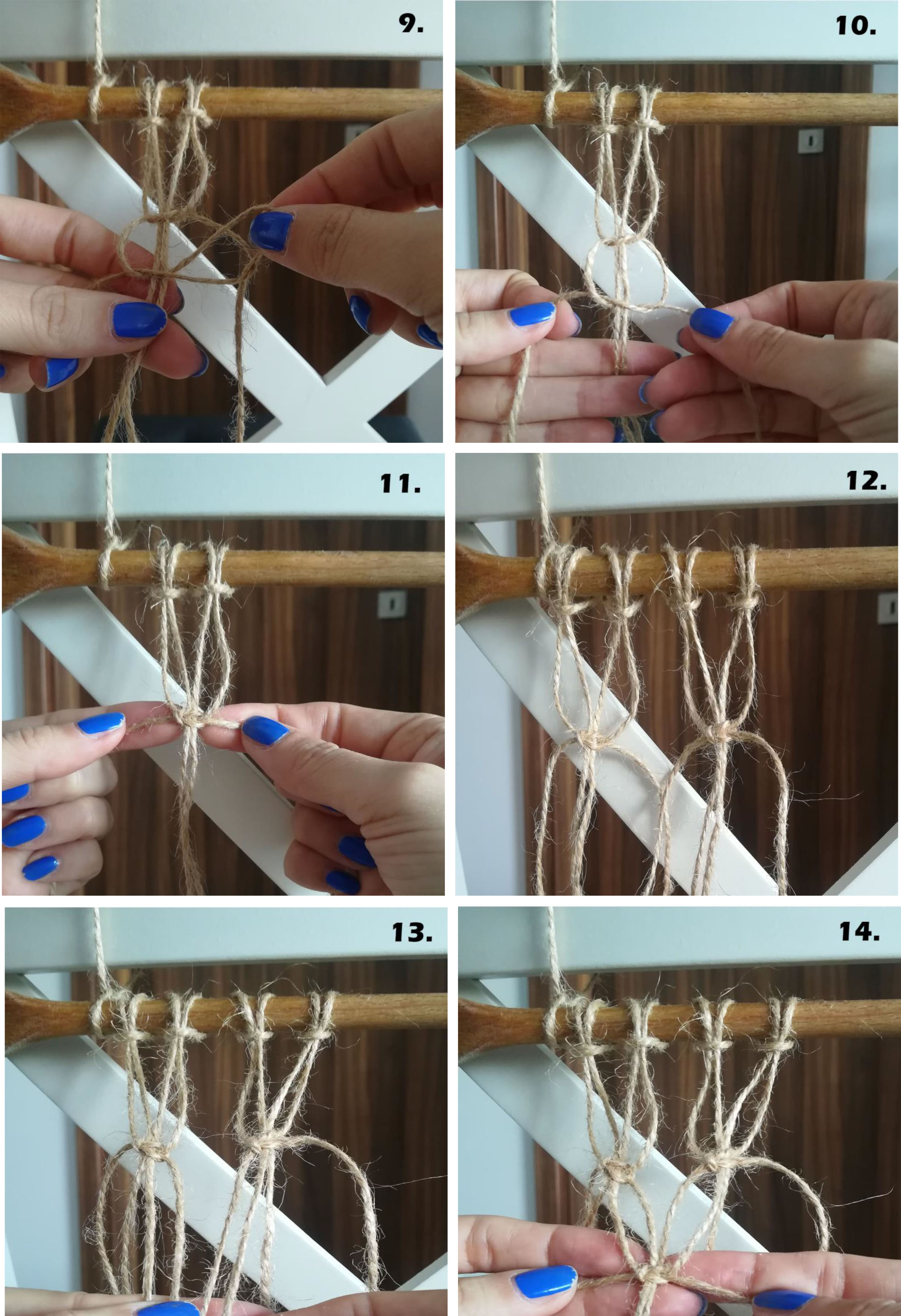 9.

10.

11.

12.

13.

14.