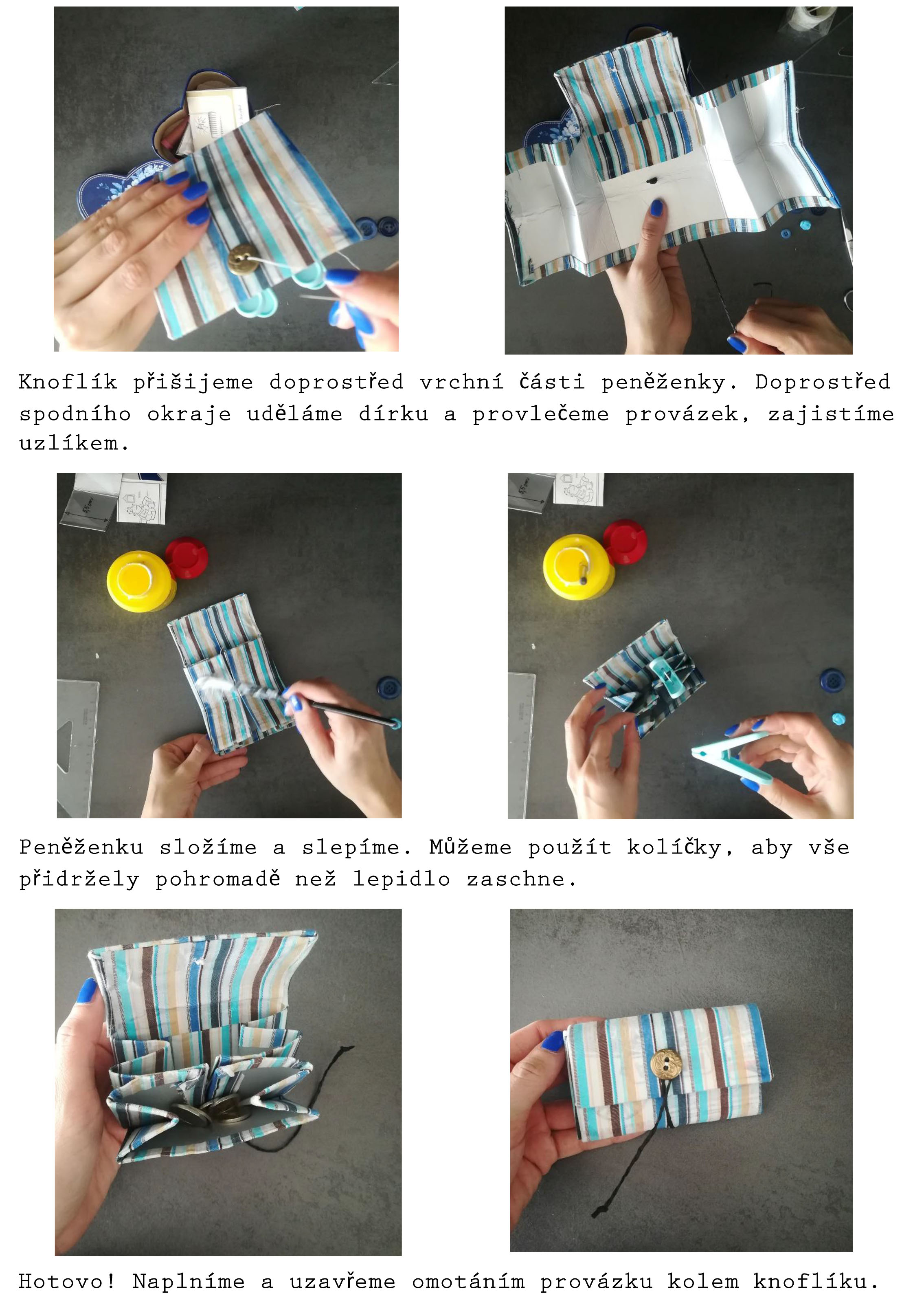 Knoflík přišijeme doprostřed vrchní části peněženky. Doprostřed spodního okraje uděláme dírku a provlečeme provázek, zajistíme uzlíkem.

Peněženku složíme a slepíme. Můžeme použít kolíčky, aby vše přidržely pohromadě než lepidlo zaschne.

Hotovo! Naplníme a uzavřeme omotáním provázku kolem knoflíku.