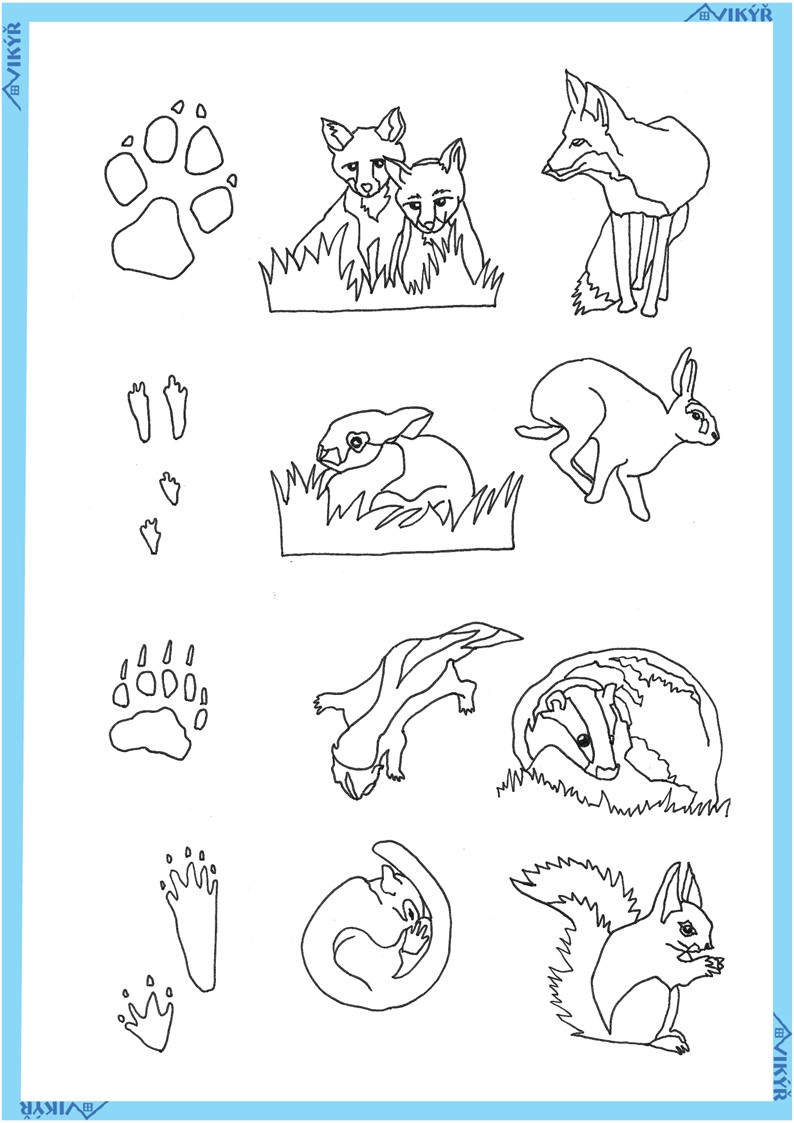 VIKÝŘ
VIKÝŘ
VIKÝŘ
VIKÝŘ