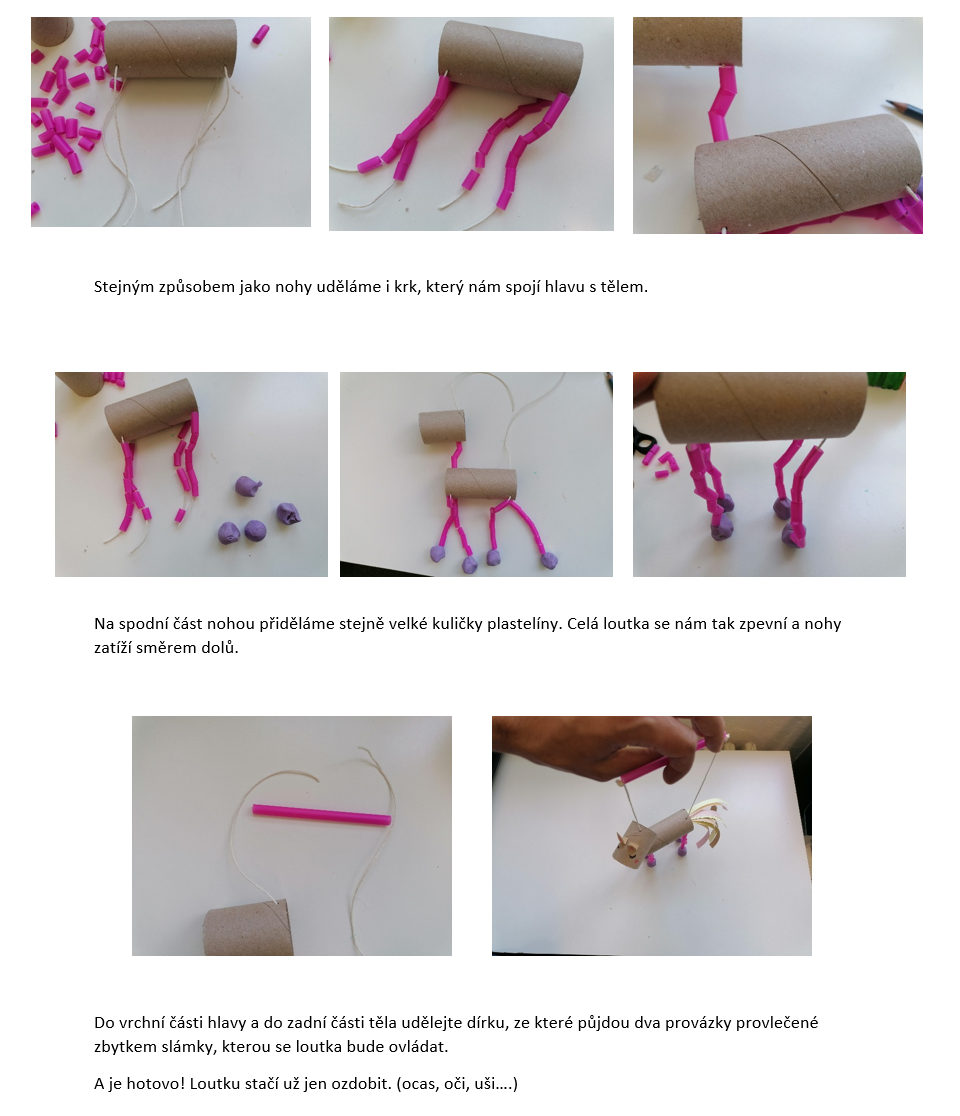 Stejným způsobem jako nohy uděláme i krk, který nám spojí hlavu s tělem.

Na spodní část nohou přiděláme stejně velké kuličky plastelíny. Celá loutka se nám tak zpevní a nohy zatíží směrem dolů.

Do vrchní části hlavy a do zadní části těla udělejte dírku, ze které půjdou dva provázky provlečené zbytkem slámky, kterou se loutka bude ovládat.

A je hotovo! Loutku stačí už jen ozdobit. (ocas, oči, uši….)