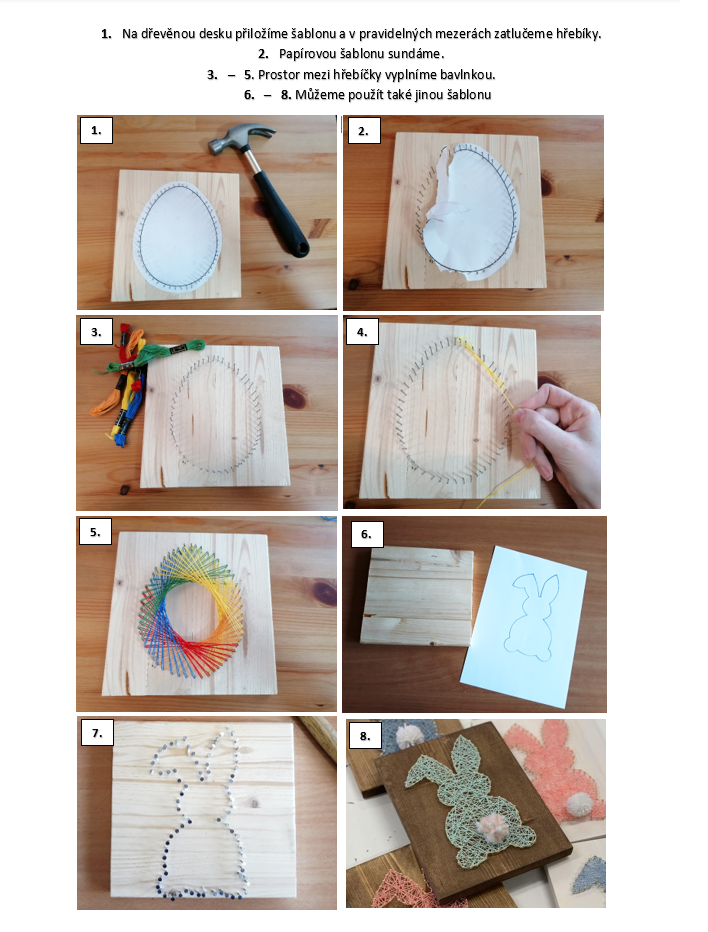 1. Na dřevěnou desku přiložíme šablonu a v pravidelných mezerách zatlučeme hřebíky.
2. Papírovou šablonu sundáme.
3. – 5. Prostor mezi hřebíčky vyplníme bavlnkou.
6. – 8. Můžeme použít také jinou šablonu

1.

2.

3.

4.

5.

6.

7.

8.