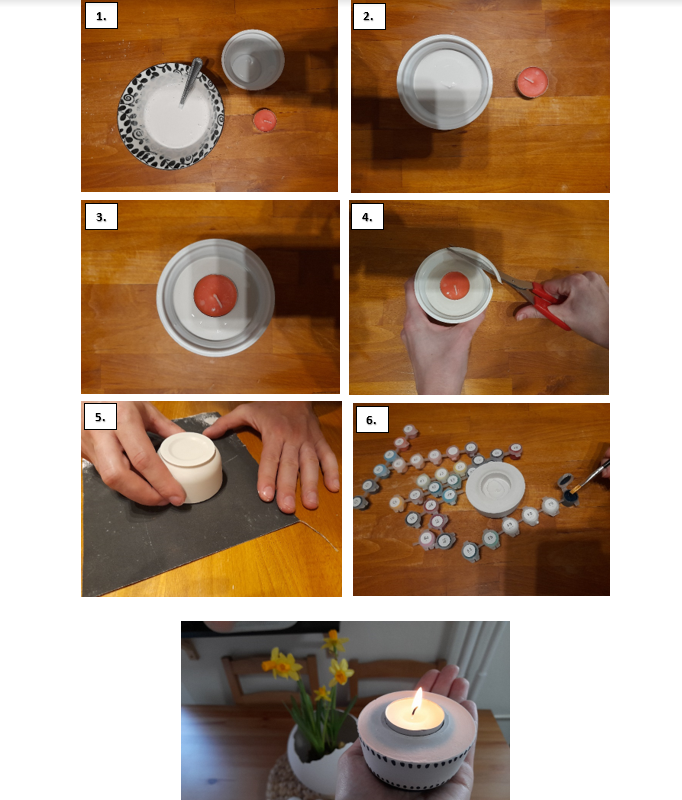 1.

2.

3.

4.

5.

6.