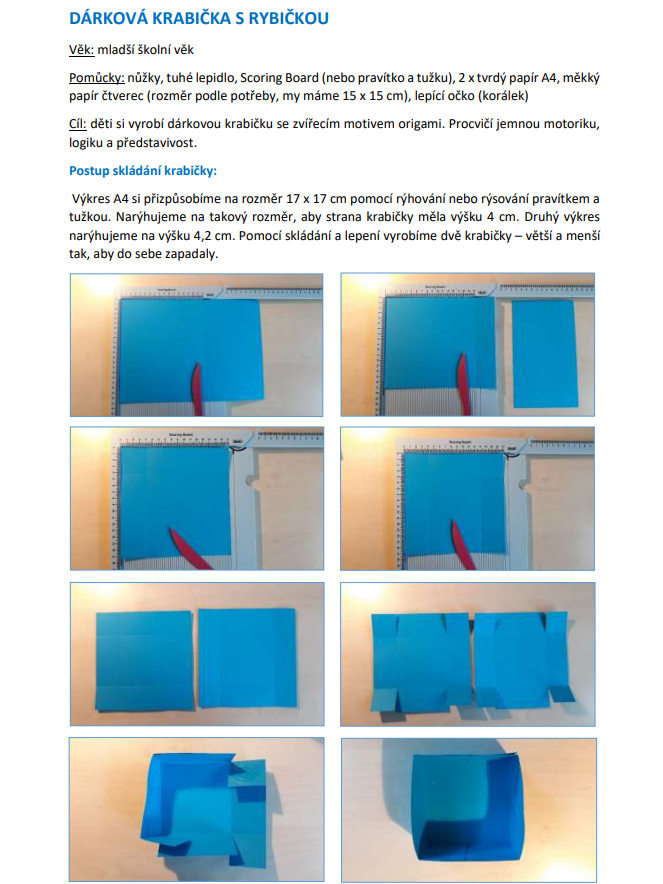 DÁRKOVÁ KRABIČKA S RYBIČKOU

Věk: mladší školní věk

Pomůcky: nůžky, tuhé lepidlo, Scoring Board (nebo pravítko a tužku), 2 x tvrdý papír A4, měkký papír čtverec (rozměr podle potřeby, my máme 15 x 15 cm), lepící očko (korálek)

Cíl: děti si vyrobí dárkovou krabičku se zvířecím motivem origami. Procvičí jemnou motoriku, logiku a představivost.

Postup skládání krabičky:

Výkres A4 si přizpůsobíme na rozměr 17 x 17 cm pomocí rýhování nebo rýsování pravítkem a tužkou. Narýhujeme na takový rozměr, aby strana krabičky měla výšku 4 cm. Druhý výkres narýhujeme na výšku 4,2 cm. Pomocí skládání a lepení vyrobíme dvě krabičky – větší a menší tak, aby do sebe zapadaly.

Scoring Board

Scoring Board

Scoring Board

Scoring Board