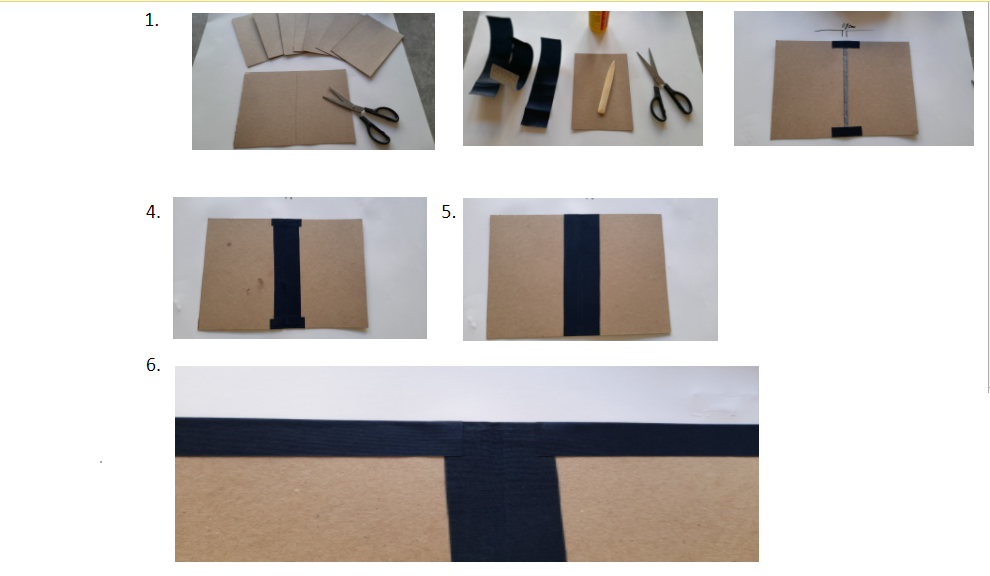 1.

4.

5.

6.