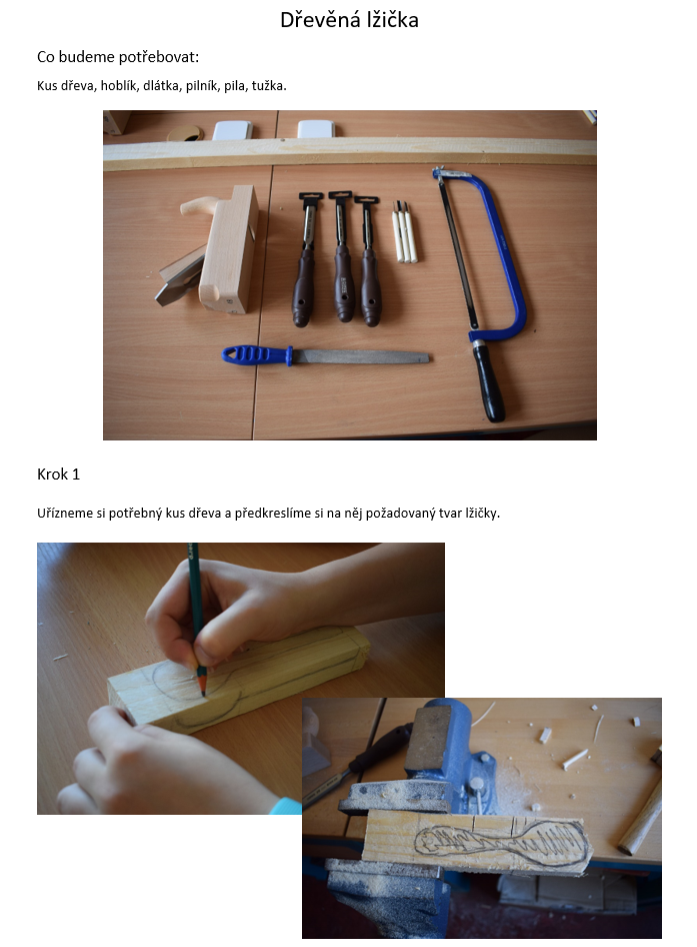 Dřevěná lžička

Co budeme potřebovat:

Kus dřeva, hoblík, dlátka, pilník, pila, tužka.

Krok 1

Uřízneme si potřebný kus dřeva a předkreslíme si na něj požadovaný tvar lžičky.