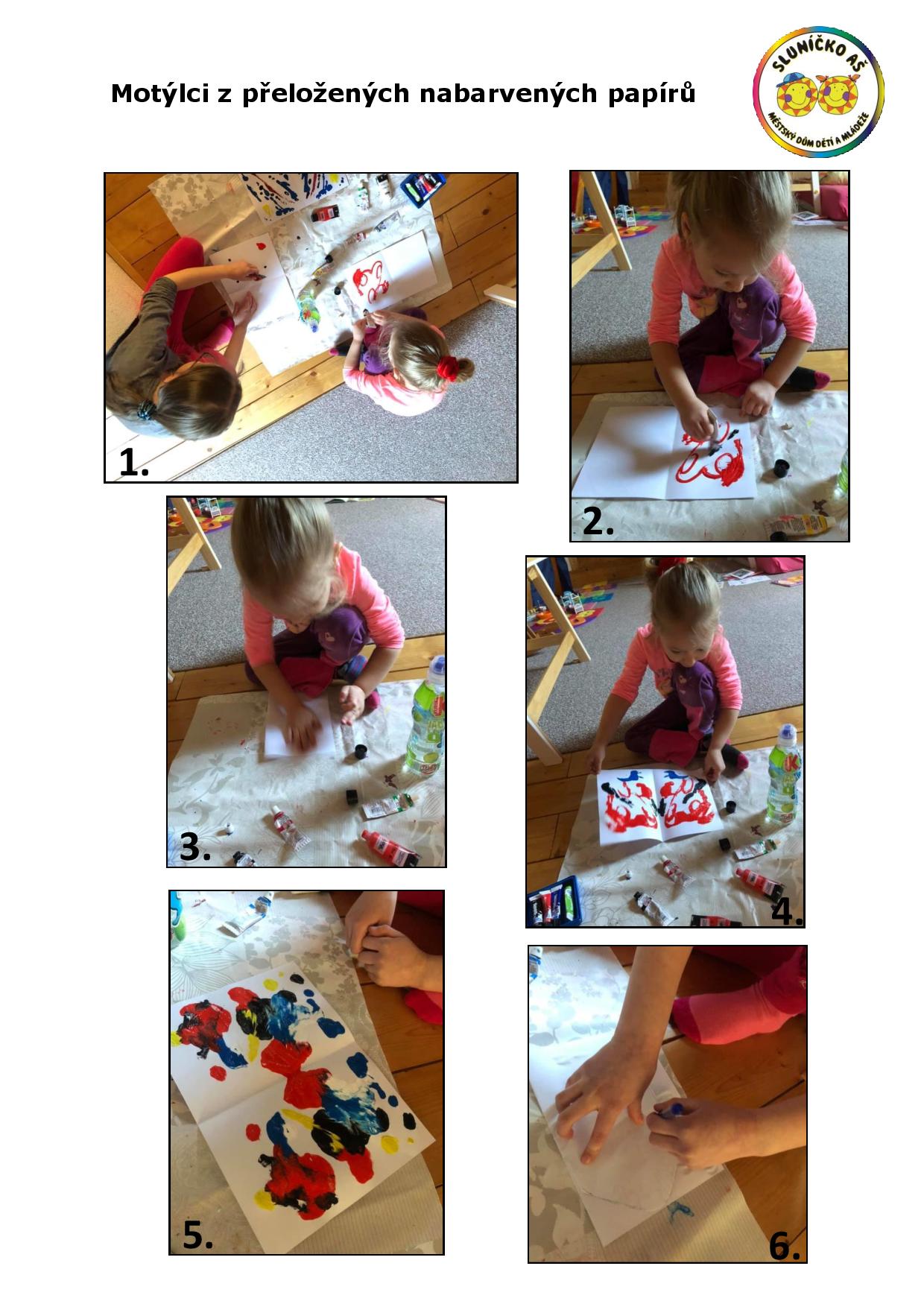 Motýlci z přeložených nabarvených papírů

SLUNÍČKO AŠ
MĚSTSKÝ DŮM DĚTÍ A MLÁDEŽE

1.

2.

3.

4.

5.

6.